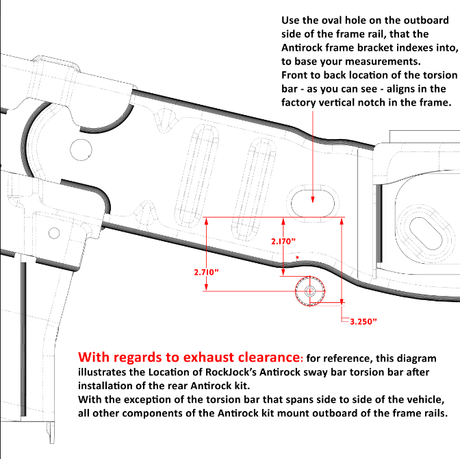 Use the oval hole on the outboard side of the frame rail, that the Antirock frame bracket indexes into, to base your measurements.
Front to back location of the torsion bar - as you can see - aligns in the factory vertical notch in the frame.

2.170"

2.710"

3.250"

With regards to exhaust clearance: for reference, this diagram illustrates the Location of RockJock's Antirock sway bar torsion bar after installation of the rear Antirock kit.
With the exception of the torsion bar that spans side to side of the vehicle, all other components of the Antirock kit mount outboard of the frame rails.